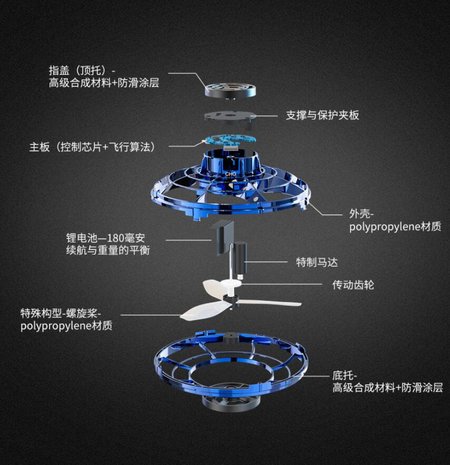 指盖（顶托）-
高级合成材料+防滑涂层

支撑与保护夹板

主板（控制芯片+飞行算法）

外壳-
polypropylene材质

锂电池—180毫安
续航与重量的平衡

特制马达

传动齿轮

特殊构型-螺旋桨-
polypropylene材质

底托-
高级合成材料+防滑涂层